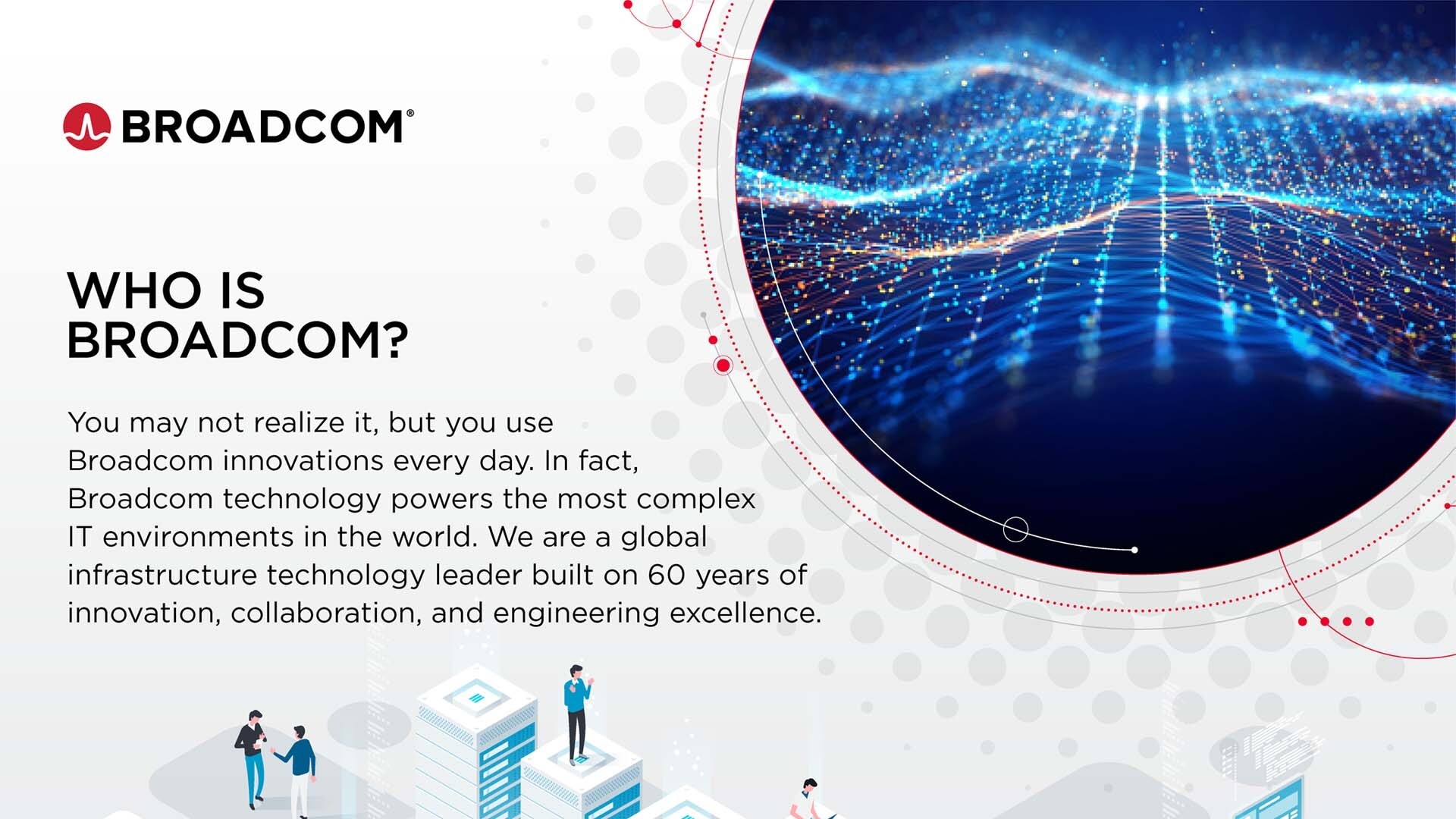 BROADCOM®

WHO IS BROADCOM?

You may not realize it, but you use Broadcom innovations every day. In fact, Broadcom technology powers the most complex IT environments in the world. We are a global infrastructure technology leader built on 60 years of innovation, collaboration, and engineering excellence.